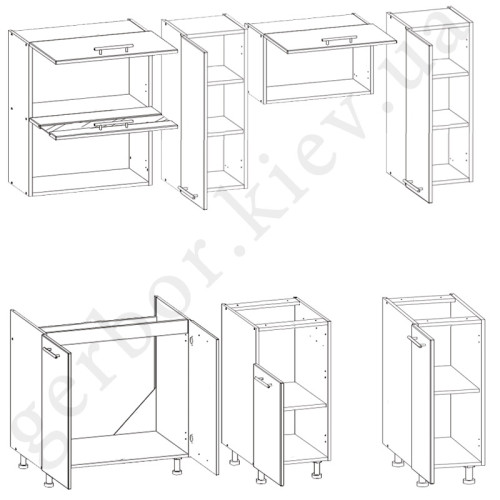 gerbor.kiev.ua