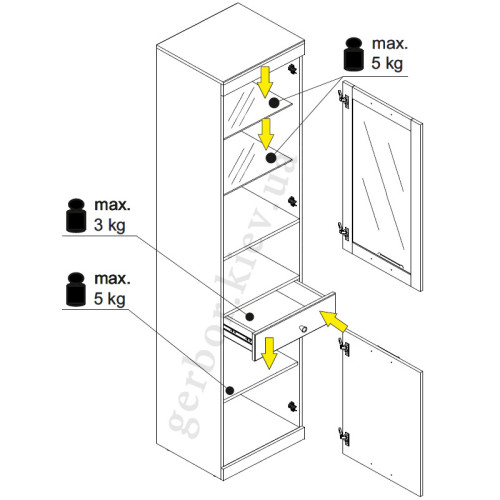 max.
5 kg

max.
3 kg

max.
5 kg

gerbor.kiev.ua