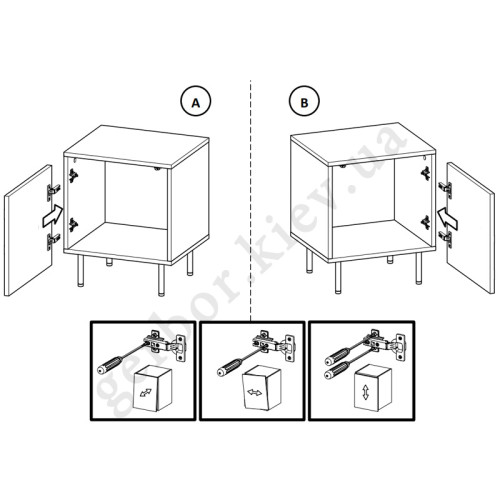 A

B

gerbor.kiev.ua