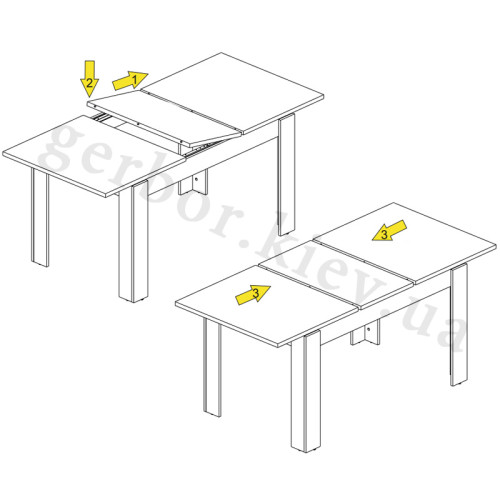 2
1
gerbor.kiev.ua
3
3