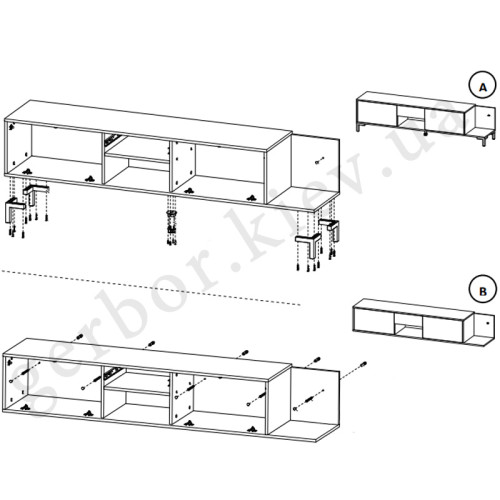 A

B

gerbor.kiev.ua